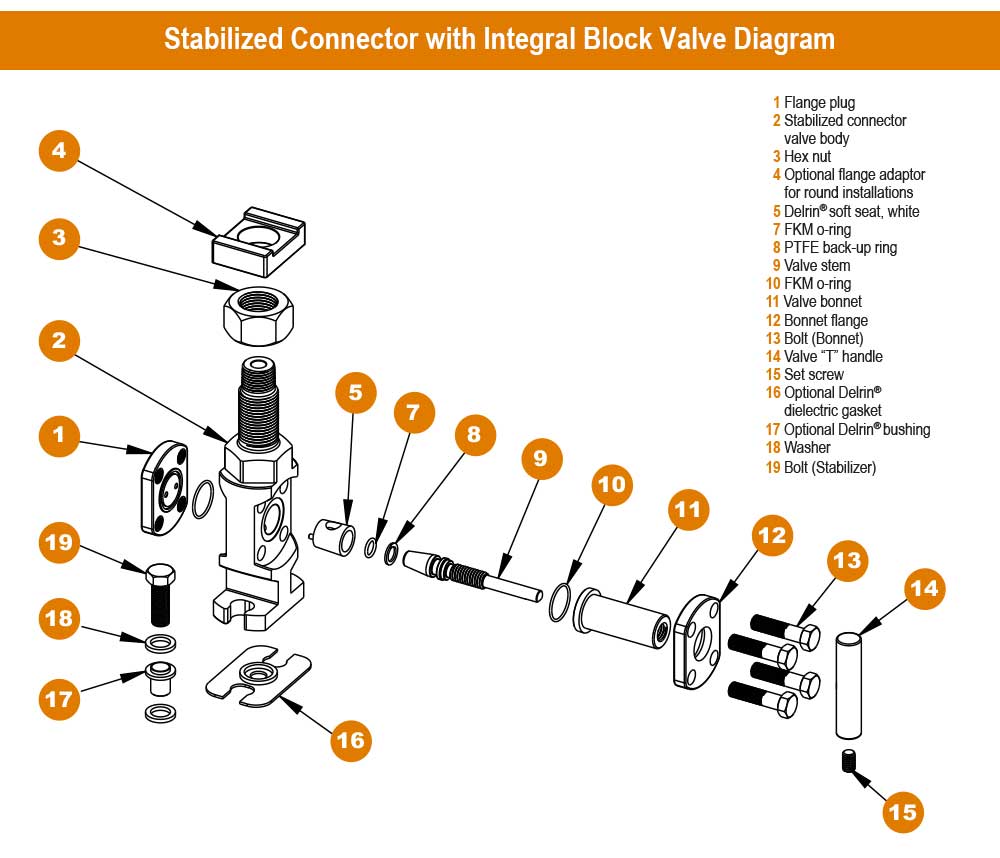 Stabilized Connector with Integral Block Valve Diagram

1 Flange plug
2 Stabilized connector valve body
3 Hex nut
4 Optional flange adaptor for round installations
5 Delrin® soft seat, white
7 FKM o-ring
8 PTFE back-up ring
9 Valve stem
10 FKM o-ring
11 Valve bonnet
12 Bonnet flange
13 Bolt (Bonnet)
14 Valve "T" handle
15 Set screw
16 Optional Delrin® dielectric gasket
17 Optional Delrin® bushing
18 Washer
19 Bolt (Stabilizer)

4
3
2
1
19
18
17
16
5
7
8
9
10
11
12
13
14
15