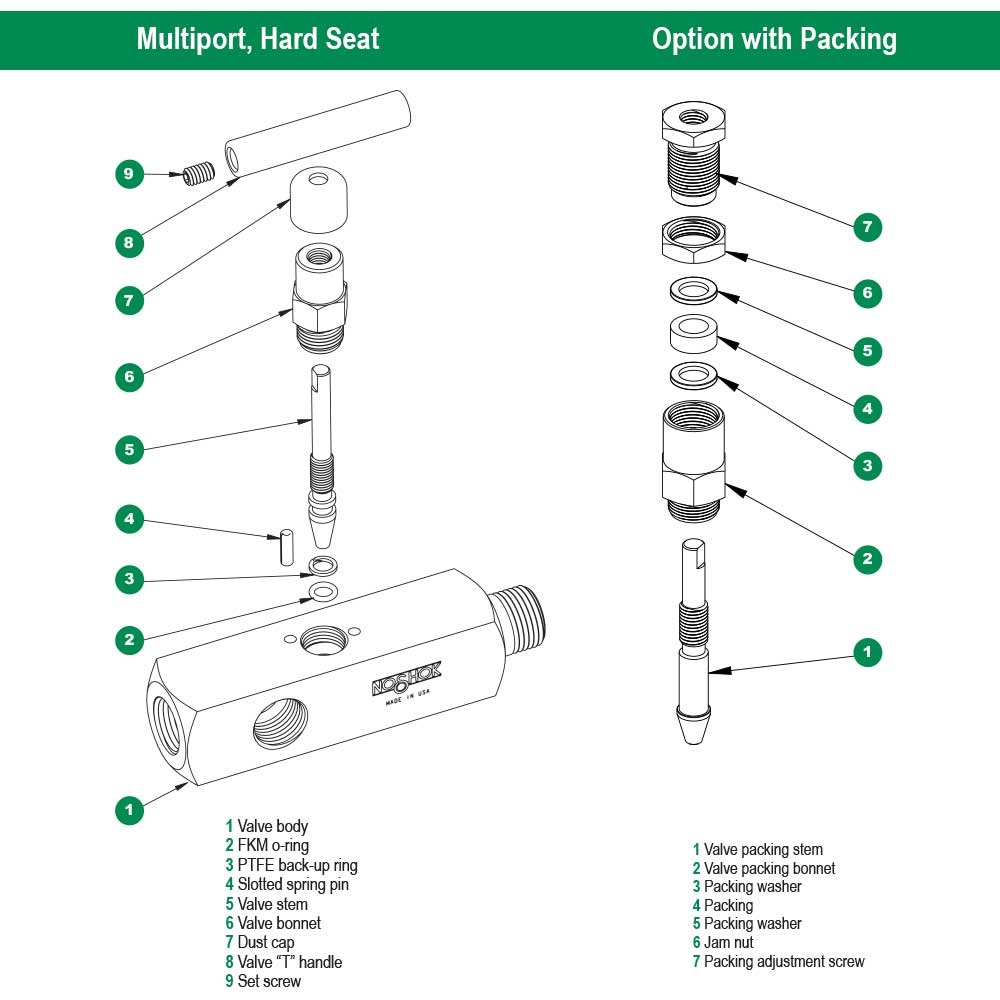 Multiport, Hard Seat

9
8
7
6
5
4
3
2
NOSHOK
MADE IN USA
1

1 Valve body
2 FKM o-ring
3 PTFE back-up ring
4 Slotted spring pin
5 Valve stem
6 Valve bonnet
7 Dust cap
8 Valve "T" handle
9 Set screw

Option with Packing

7
6
5
4
3
2
1

1 Valve packing stem
2 Valve packing bonnet
3 Packing washer
4 Packing
5 Packing washer
6 Jam nut
7 Packing adjustment screw